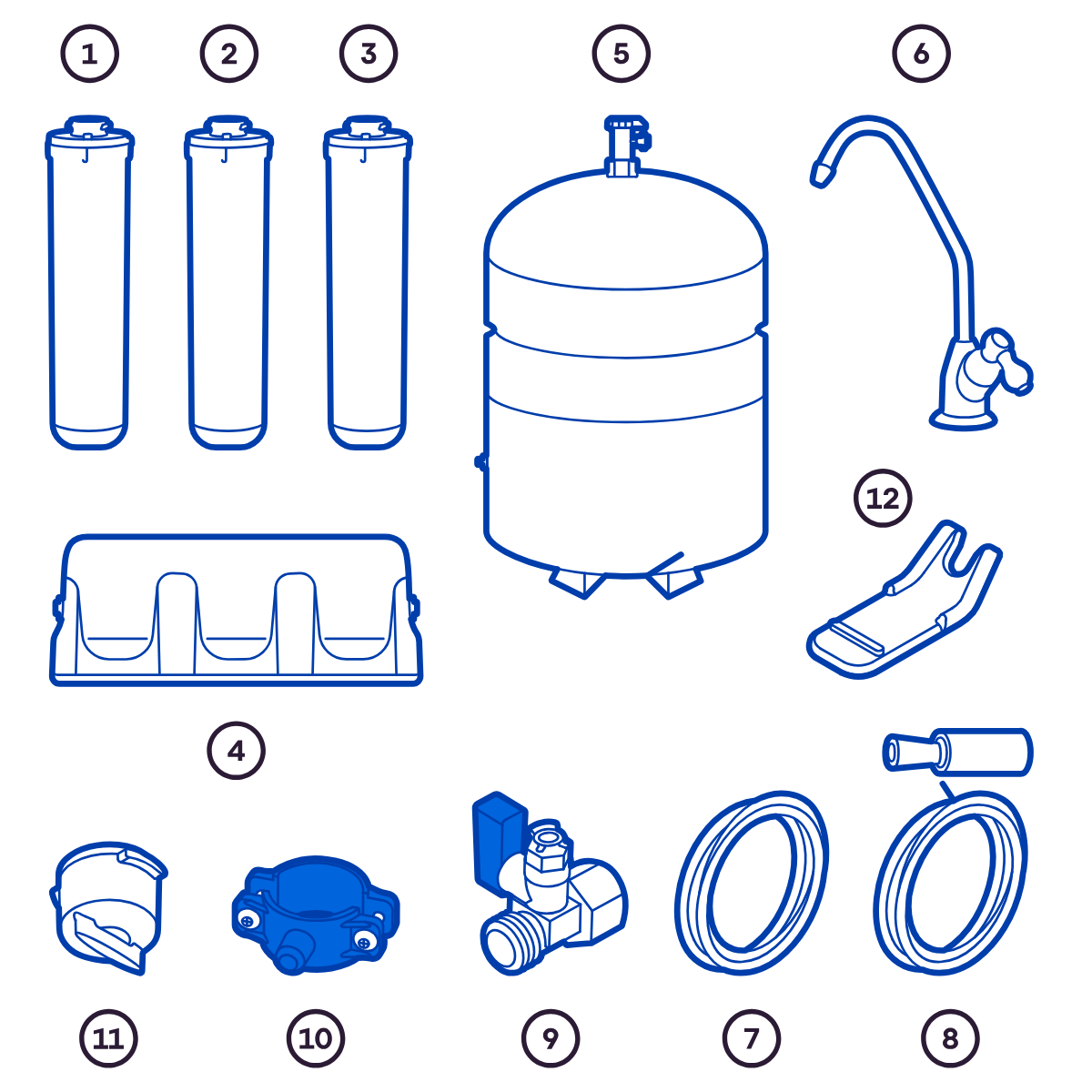 1
2
3
5
6
12
4
11
10
9
7
8